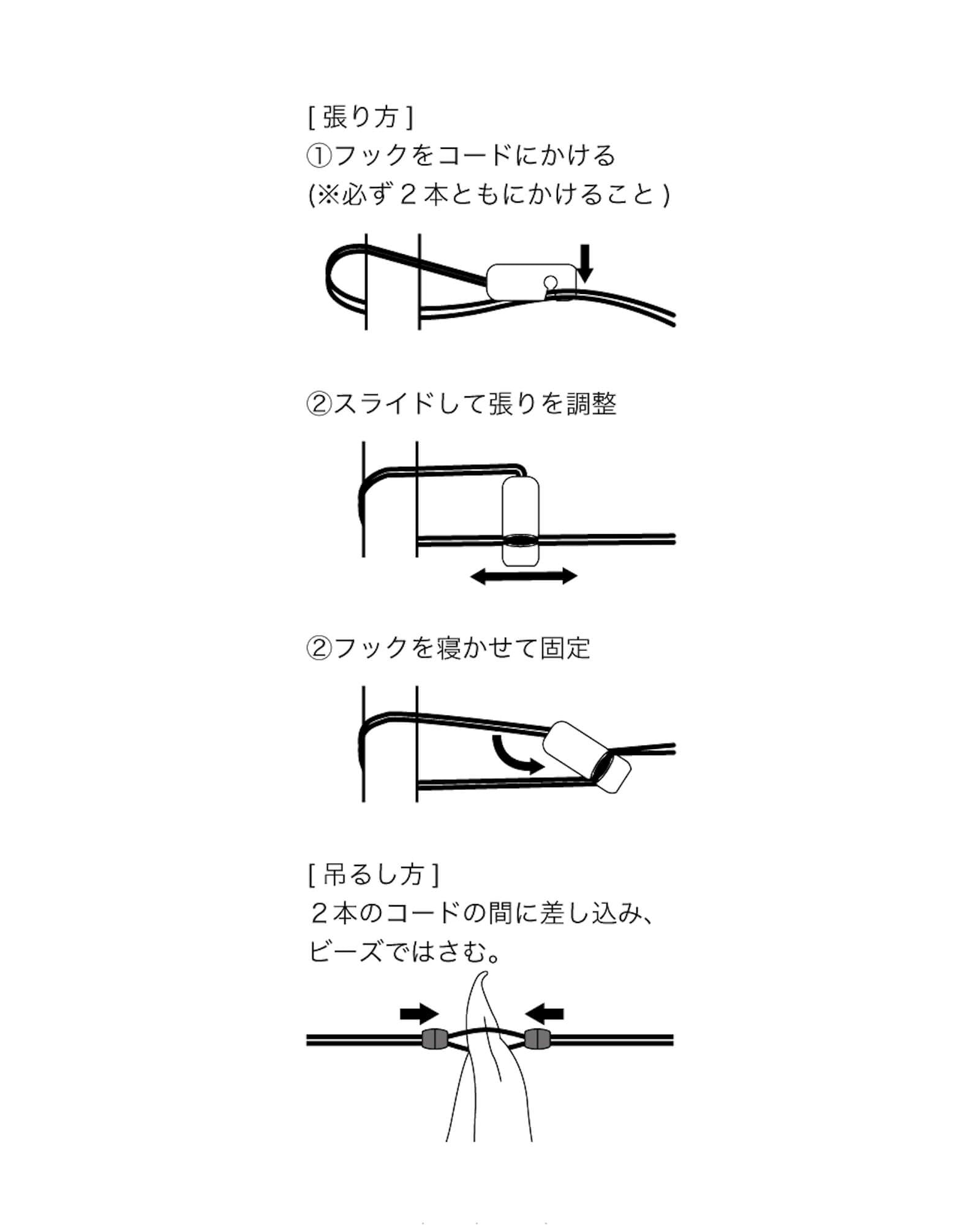 [ 張り方 ]
①フックをコードにかける
(※必ず２本ともにかけること )

②スライドして張りを調整

②フックを寝かせて固定

[ 吊るし方 ]
２本のコードの間に差し込み、
ビーズではさむ。